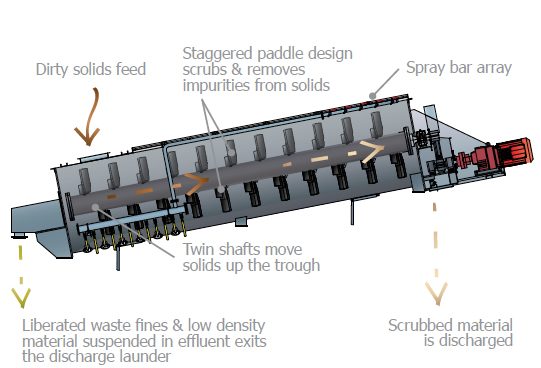 Dirty solids feed

Staggered paddle design scrubs & removes impurities from solids

Spray bar array

Twin shafts move solids up the trough

Liberated waste fines & low density material suspended in effluent exits the discharge launder

Scrubbed material is discharged